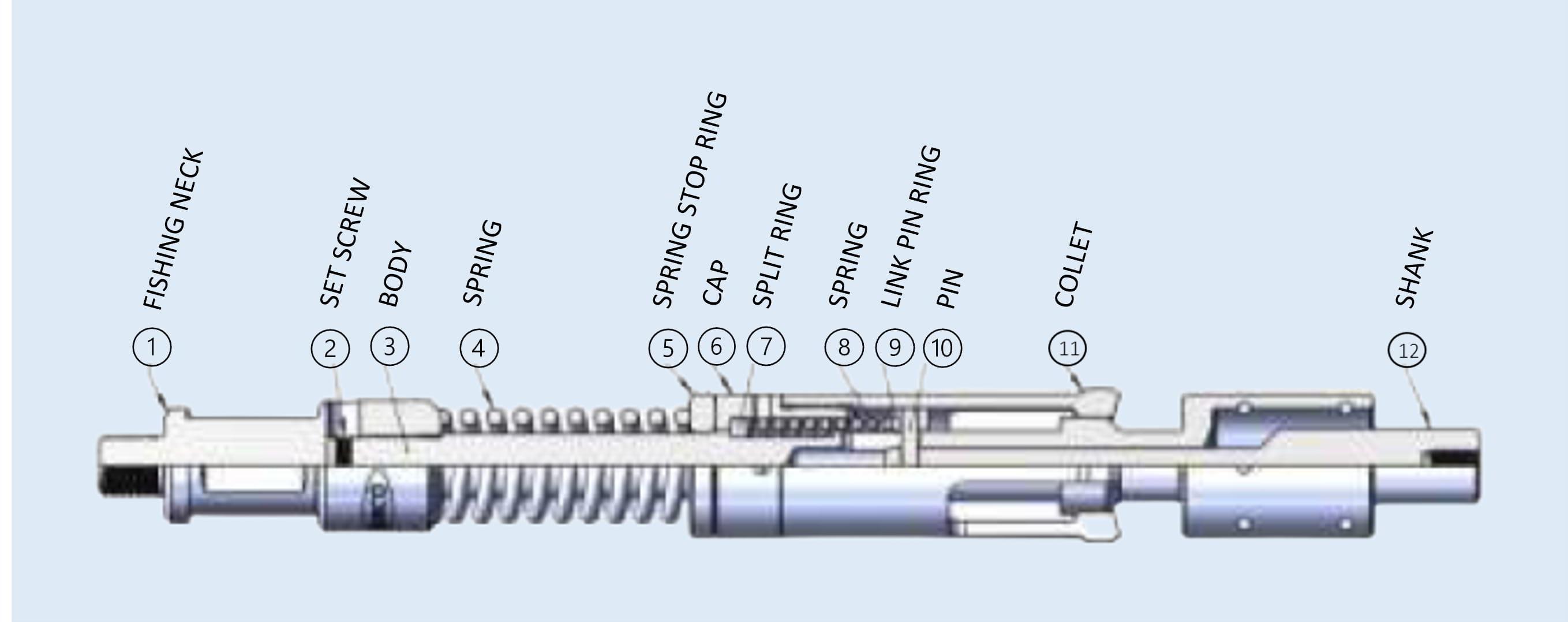 FISHING NECK
1
SET SCREW
2
BODY
3
SPRING
4
SPRING STOP RING
5
CAP
6
SPLIT RING
7
SPRING
8
LINK PIN RING
9
PIN
10
COLLET
11
SHANK
12