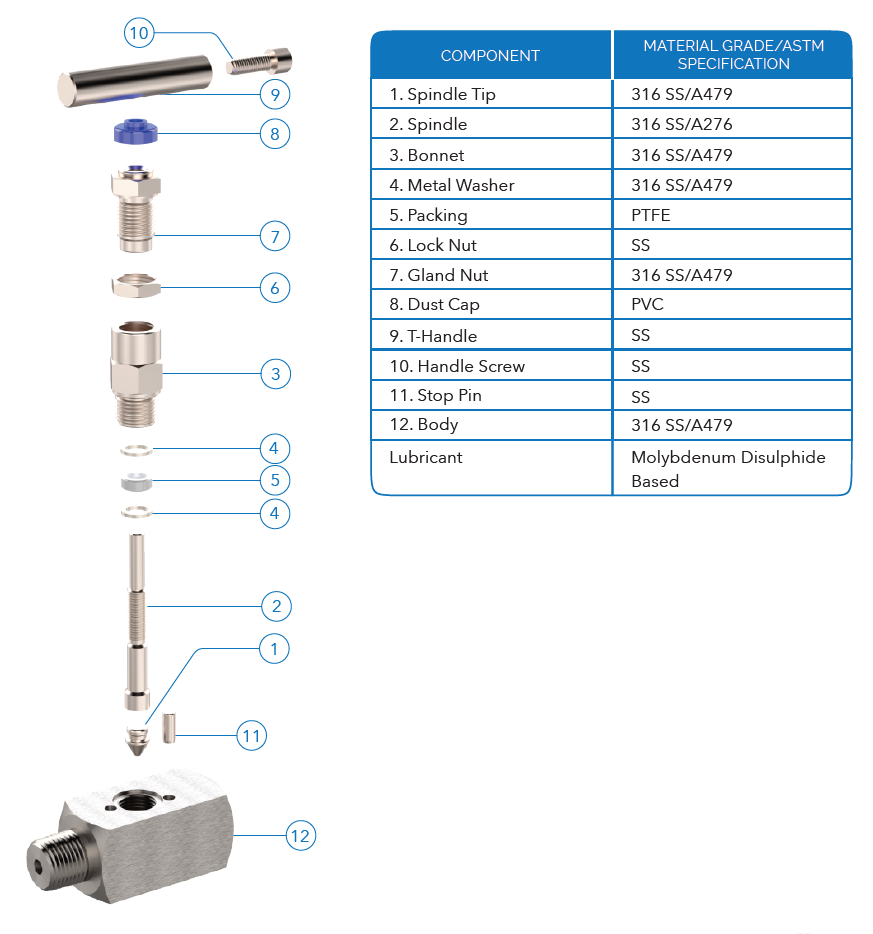 10
9
8
7
6
3
4
5
4
2
1
11
12

| COMPONENT | MATERIAL GRADE/ASTM SPECIFICATION |
|---|---|
| 1. Spindle Tip | 316 SS/A479 |
| 2. Spindle | 316 SS/A276 |
| 3. Bonnet | 316 SS/A479 |
| 4. Metal Washer | 316 SS/A479 |
| 5. Packing | PTFE |
| 6. Lock Nut | SS |
| 7. Gland Nut | 316 SS/A479 |
| 8. Dust Cap | PVC |
| 9. T-Handle | SS |
| 10. Handle Screw | SS |
| 11. Stop Pin | SS |
| 12. Body | 316 SS/A479 |
| Lubricant | Molybdenum Disulphide Based |