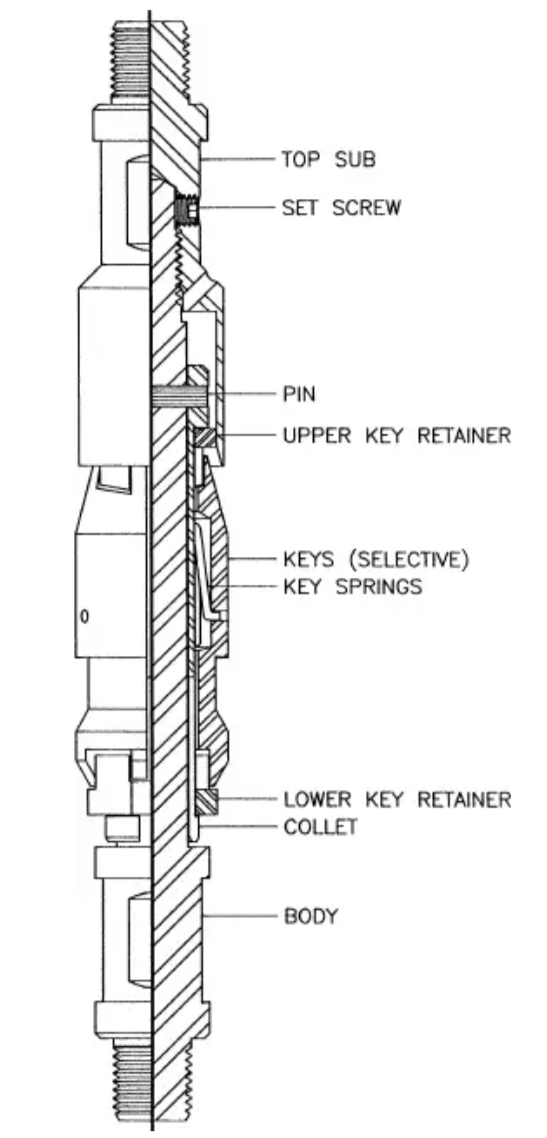 TOP SUB
SET SCREW
PIN
UPPER KEY RETAINER
KEYS (SELECTIVE)
KEY SPRINGS
0
LOWER KEY RETAINER
COLLET
BODY