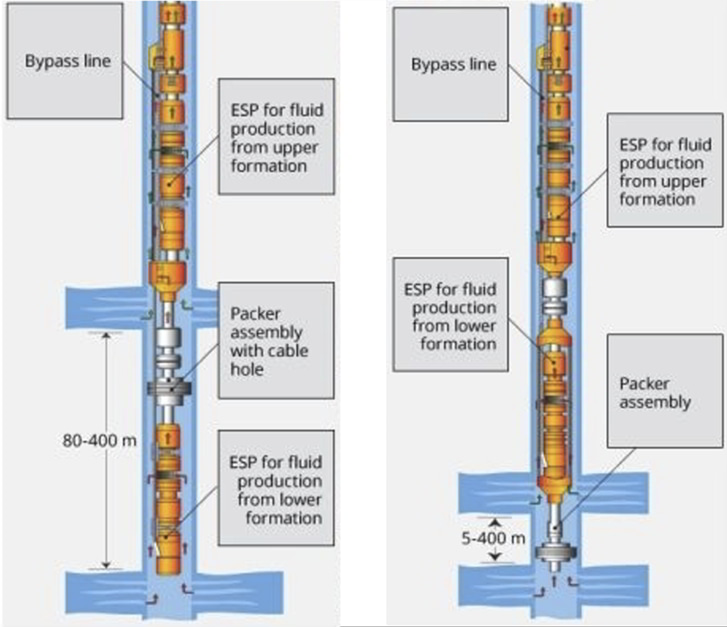 Bypass line

ESP for fluid production from upper formation

Packer assembly with cable hole

80-400 m

ESP for fluid production from lower formation

Bypass line

ESP for fluid production from upper formation

ESP for fluid production from lower formation

Packer assembly

5-400 m