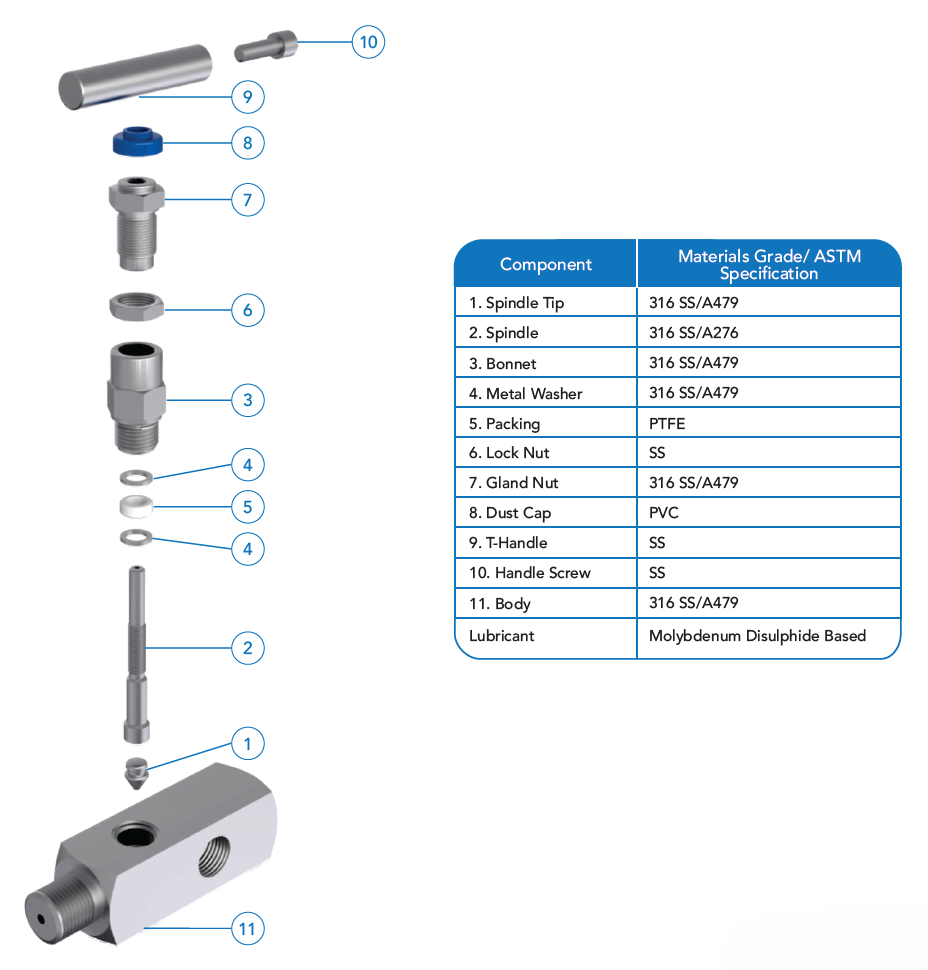 10
9
8
7
6
3
4
5
4
2
1
11

| Component | Materials Grade/ ASTM Specification |
|---|---|
| 1. Spindle Tip | 316 SS/A479 |
| 2. Spindle | 316 SS/A276 |
| 3. Bonnet | 316 SS/A479 |
| 4. Metal Washer | 316 SS/A479 |
| 5. Packing | PTFE |
| 6. Lock Nut | SS |
| 7. Gland Nut | 316 SS/A479 |
| 8. Dust Cap | PVC |
| 9. T-Handle | SS |
| 10. Handle Screw | SS |
| 11. Body | 316 SS/A479 |
| Lubricant | Molybdenum Disulphide Based |